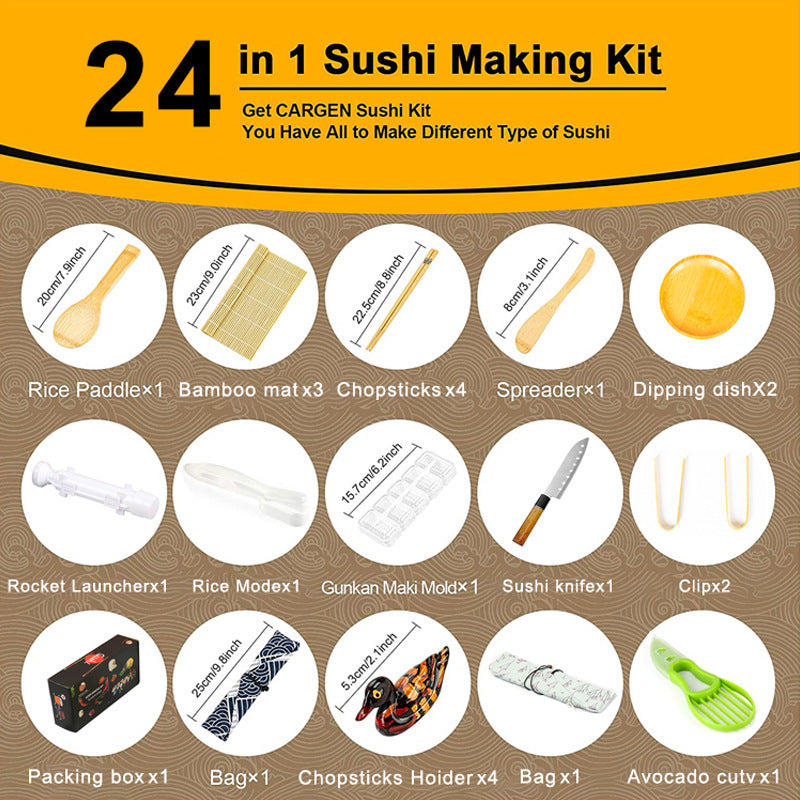 24 in 1 Sushi Making Kit

Get CARGEN Sushi Kit
You Have All to Make Different Type of Sushi

20cm/7.9inch
Rice Paddle×1

23cm/9.0inch
Bamboo mat x3

22.5cm/8.8inch
Chopsticks x4

8cm/3.1inch
Spreader×1

Dipping dishX2

Rocket Launcherx1

Rice Modex1

15.7cm/6.2inch
Gunkan Maki Mold×1

Sushi knifex1

Clipx2

Packing box x1

25cm/9.8inch
Bag×1

5.3cm/2.1inch
Chopsticks Hoider x4

Bag x1

Avocado cutv x1